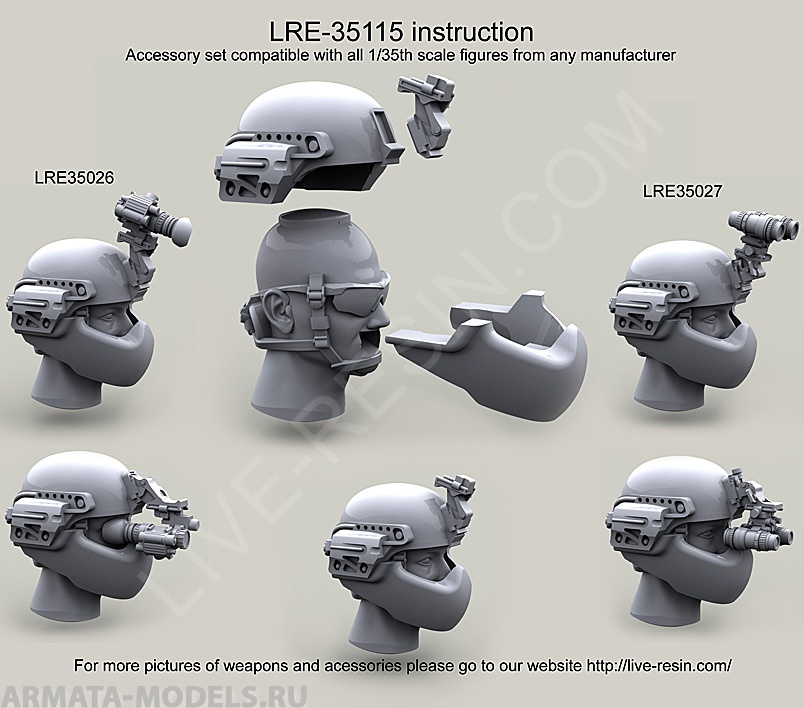 LRE-35115 instruction
Accessory set compatible with all 1/35th scale figures from any manufacturer

LRE35026

LRE35027

LIVE-RESIN.COM

For more pictures of weapons and acessories please go to our website http://live-resin.com/

ARMATA-MODELS.RU