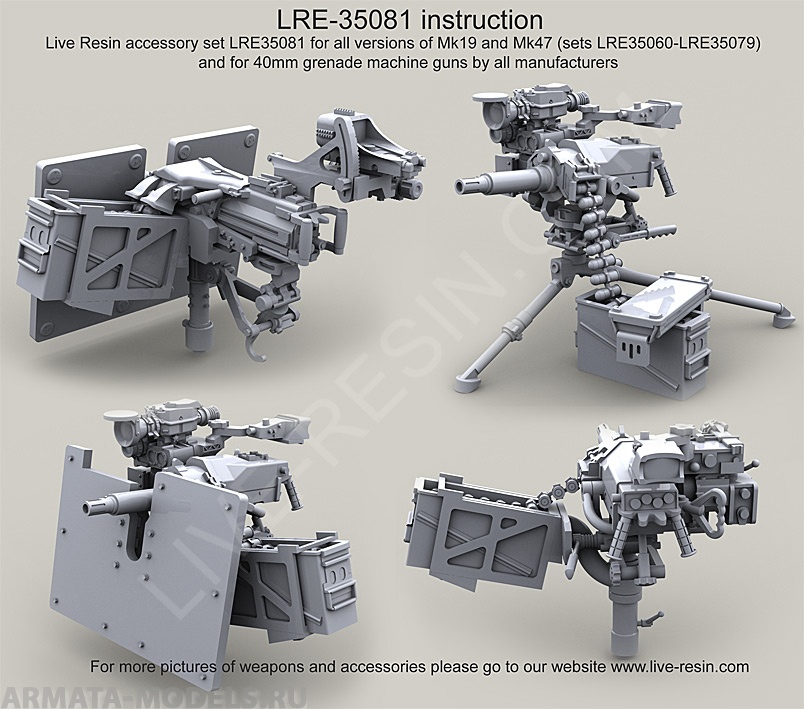 LRE-35081 instruction
Live Resin accessory set LRE35081 for all versions of Mk19 and Mk47 (sets LRE35060-LRE35079) and for 40mm grenade machine guns by all manufacturers

LIVE-RESIN.COM

For more pictures of weapons and accessories please go to our website www.live-resin.com

ARMATA-MODELS.RU