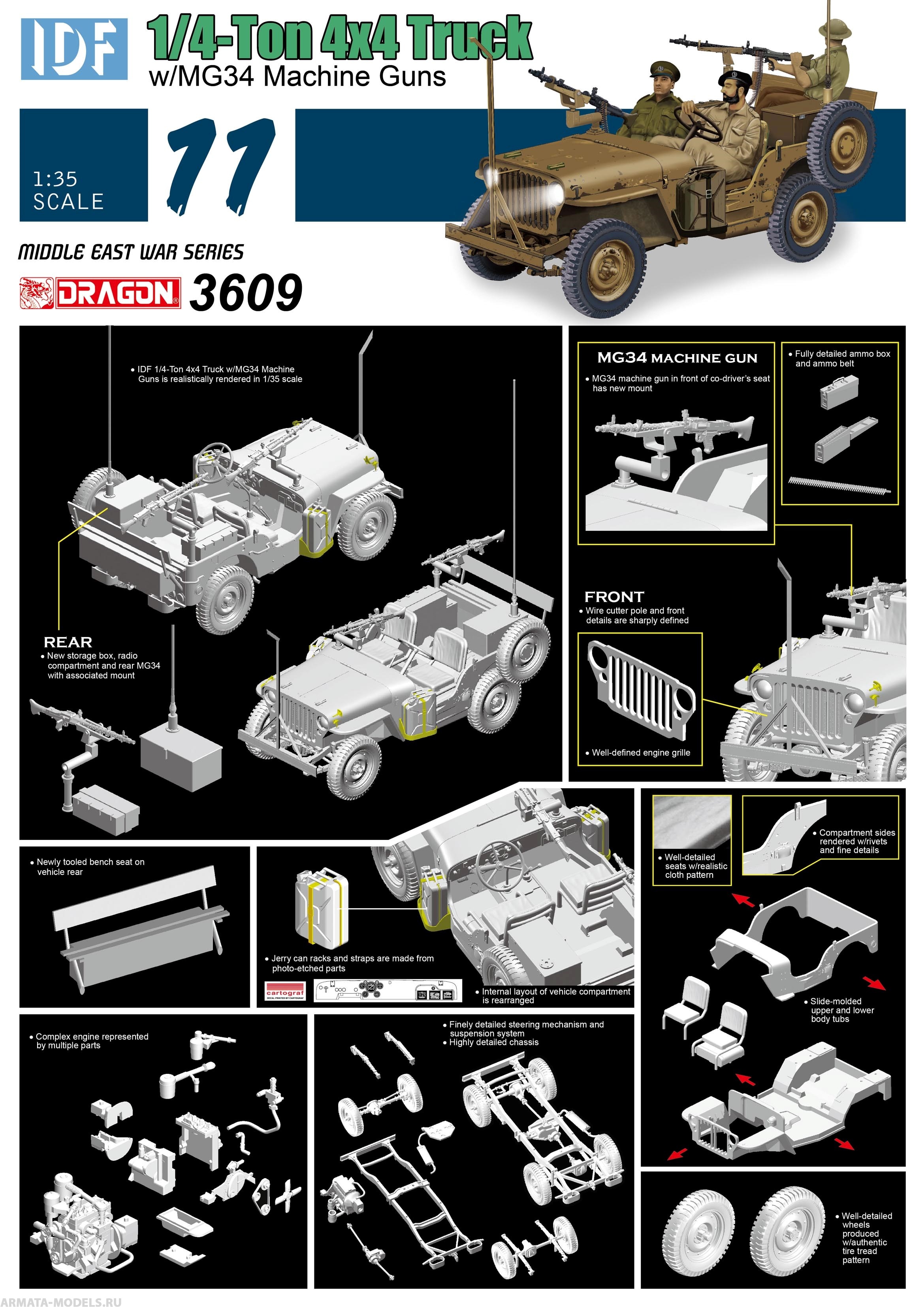 IDF 1/4-Ton 4x4 Truck
w/MG34 Machine Guns

1:35 SCALE

11

MIDDLE EAST WAR SERIES

DRAGON 3609

• IDF 1/4-Ton 4x4 Truck w/MG34 Machine Guns is realistically rendered in 1/35 scale

REAR
• New storage box, radio compartment and rear MG34 with associated mount

MG34 MACHINE GUN
• MG34 machine gun in front of co-driver's seat has new mount

• Fully detailed ammo box and ammo belt

FRONT
• Wire cutter pole and front details are sharply defined

• Well-defined engine grille

• Newly tooled bench seat on vehicle rear

• Jerry can racks and straps are made from photo-etched parts

cartograf

• Internal layout of vehicle compartment is rearranged

• Well-detailed seats w/realistic cloth pattern

• Compartment sides rendered w/rivets and fine details

• Slide-molded upper and lower body tubs

• Complex engine represented by multiple parts

• Finely detailed steering mechanism and suspension system
• Highly detailed chassis

• Well-detailed wheels produced w/authentic tire tread pattern

ARMATA-MODELS.RU