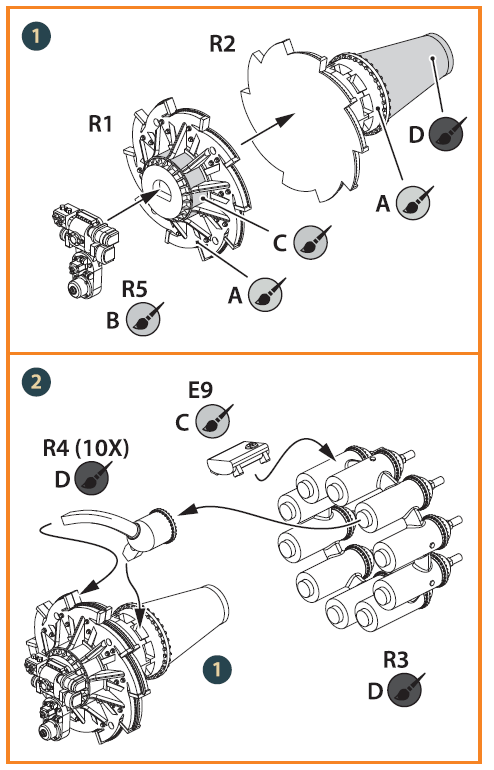 1

R2

R1

D

A

C

A

R5

B

2

E9

C

R4 (10X)

D

1

R3

D